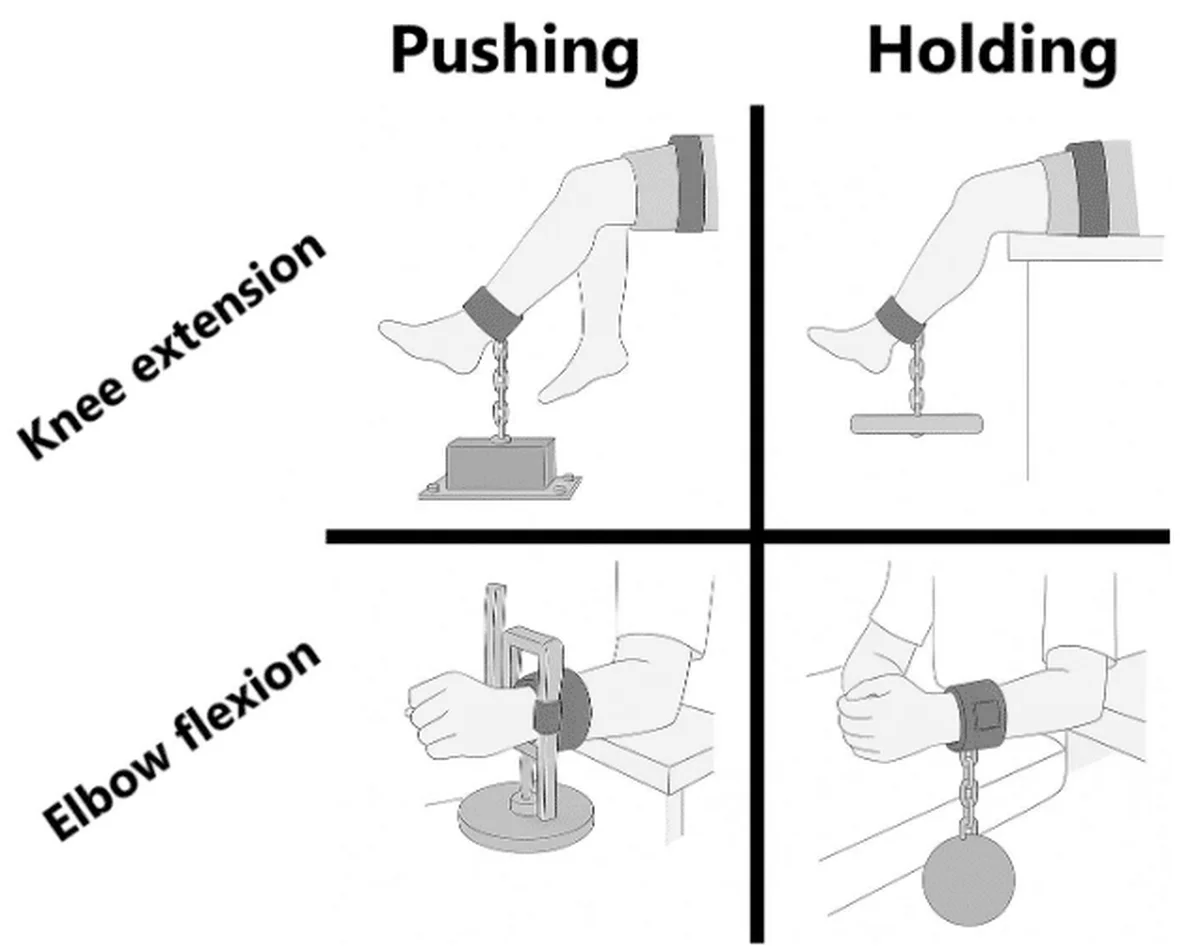 Pushing

Holding

Knee extension

Elbow flexion